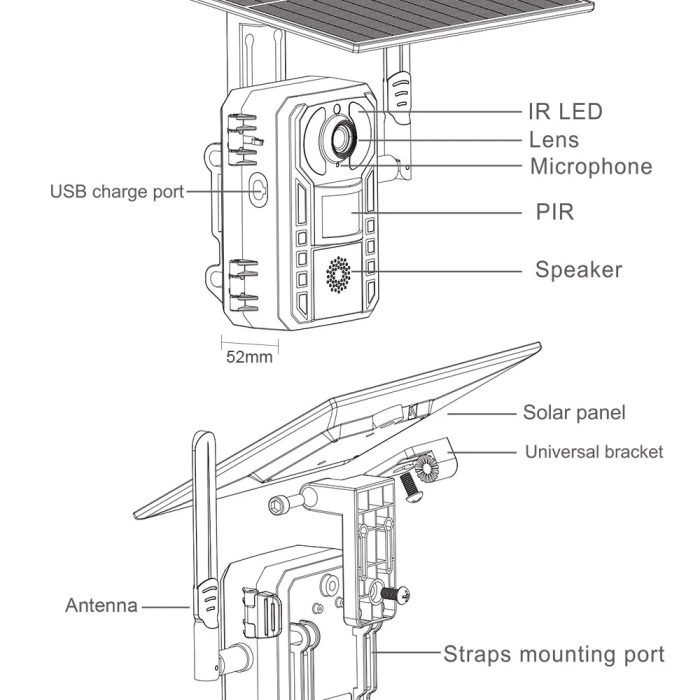 IR LED
Lens
Microphone
USB charge port
PIR
Speaker
52mm
Solar panel
Universal bracket
Antenna
Straps mounting port